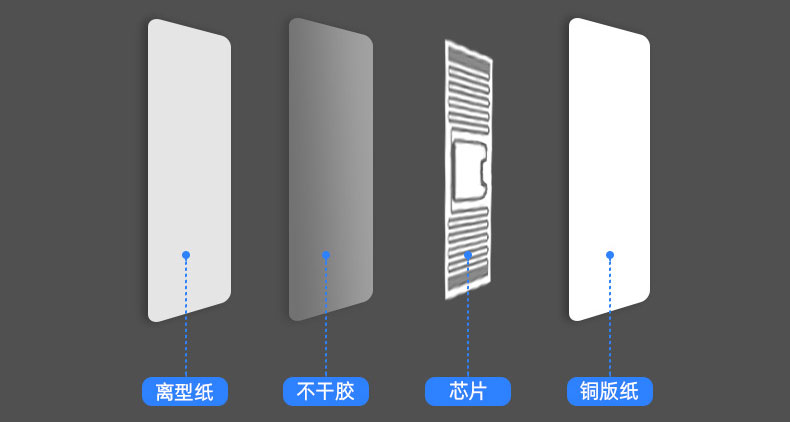 离型纸

不干胶

芯片

铜版纸